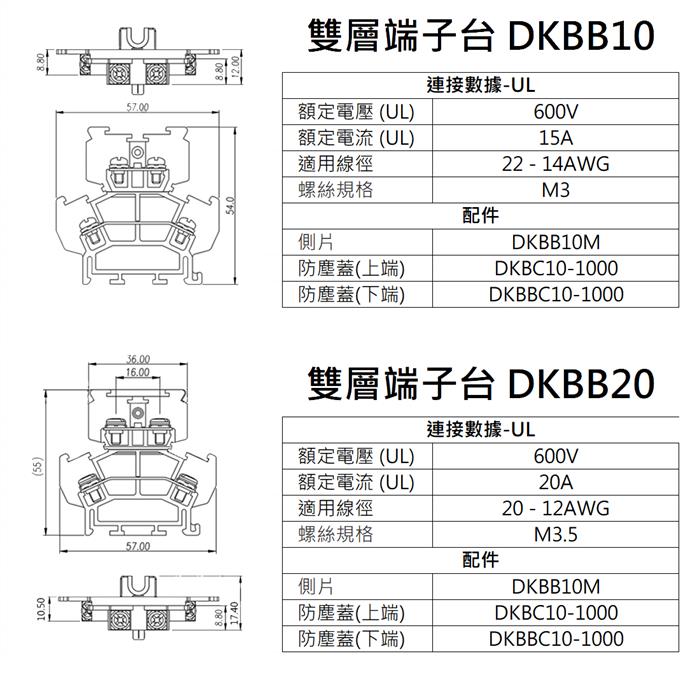 8.80
8.80
12.00
57.00
54.0

雙層端子台 DKBB10

| 連接數據-UL | |
|---|---|
| 額定電壓 (UL) | 600V |
| 額定電流 (UL) | 15A |
| 適用線徑 | 22 - 14AWG |
| 螺絲規格 | M3 |
| 配件 | |
| 側片 | DKBB10M |
| 防塵蓋(上端) | DKBC10-1000 |
| 防塵蓋(下端) | DKBBC10-1000 |

36.00
16.00
(55)
57.00
10.50
8.80
17.40

雙層端子台 DKBB20

| 連接數據-UL | |
|---|---|
| 額定電壓 (UL) | 600V |
| 額定電流 (UL) | 20A |
| 適用線徑 | 20 - 12AWG |
| 螺絲規格 | M3.5 |
| 配件 | |
| 側片 | DKBB10M |
| 防塵蓋(上端) | DKBC10-1000 |
| 防塵蓋(下端) | DKBBC10-1000 |